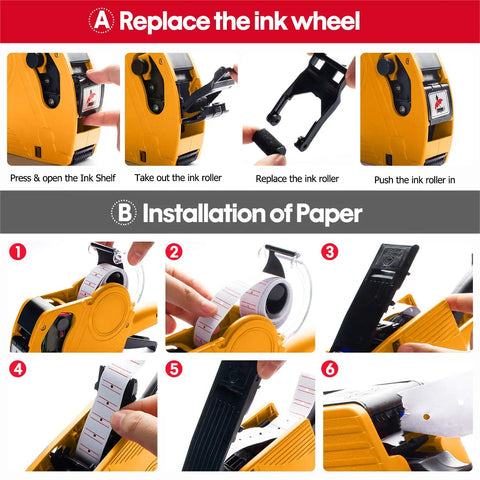 A Replace the ink wheel

Press & open the Ink Shelf

Take out the ink roller

Replace the ink roller

Push the ink roller in

B Installation of Paper

1

2

3

4

5

6