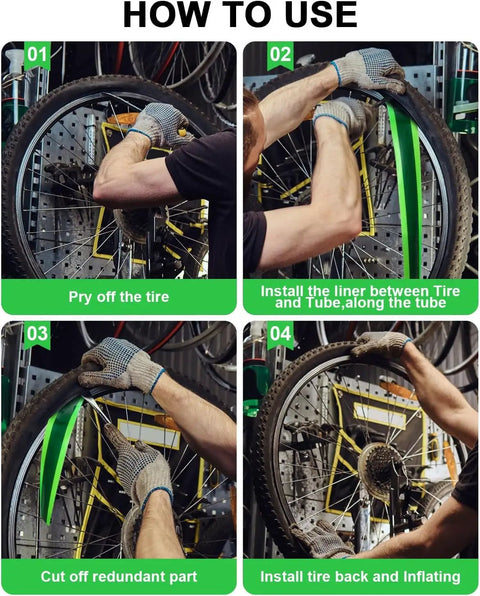 HOW TO USE

01

Pry off the tire

02

Install the liner between Tire and Tube,along the tube

03

Cut off redundant part

04

Install tire back and Inflating