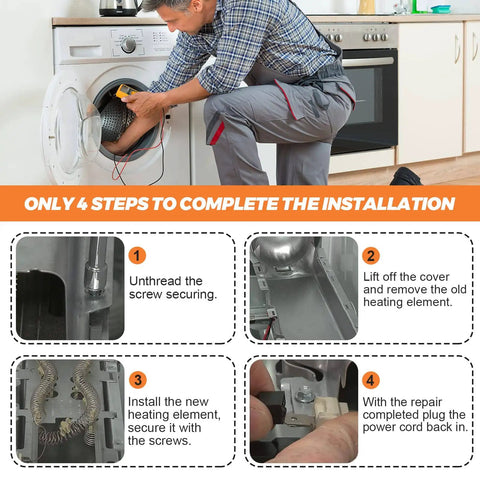 ONLY 4 STEPS TO COMPLETE THE INSTALLATION

1
Unthread the screw securing.

2
Lift off the cover and remove the old heating element.

3
Install the new heating element, secure it with the screws.

4
With the repair completed plug the power cord back in.