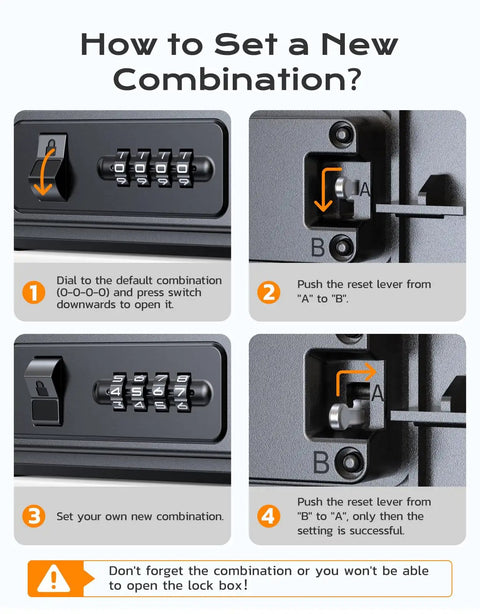 How to Set a New Combination?

0 0 0 0

1 Dial to the default combination (0-0-0-0) and press switch downwards to open it.

A

B

2 Push the reset lever from "A" to "B".

4 5 6 7

3 Set your own new combination.

A

B

4 Push the reset lever from "B" to "A", only then the setting is successful.

Don't forget the combination or you won't be able to open the lock box!