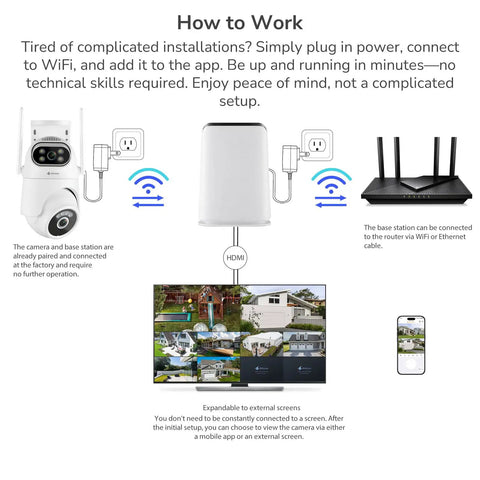 How to Work

Tired of complicated installations? Simply plug in power, connect to WiFi, and add it to the app. Be up and running in minutes—no technical skills required. Enjoy peace of mind, not a complicated setup.

The camera and base station are already paired and connected at the factory and require no further operation.

HDMI

The base station can be connected to the router via WiFi or Ethernet cable.

Expandable to external screens
You don't need to be constantly connected to a screen. After the initial setup, you can choose to view the camera via either a mobile app or an external screen.