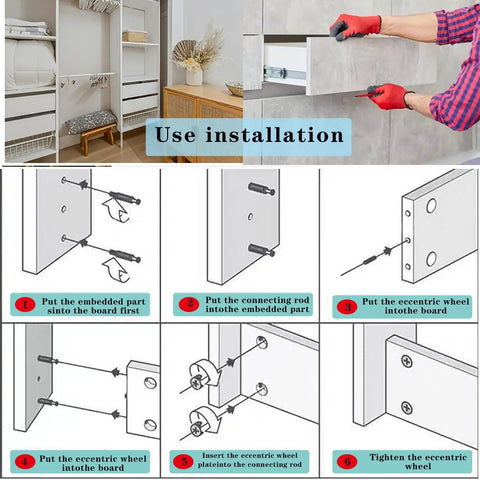 Use installation

1 Put the embedded part sinto the board first

2 Put the connecting rod intothe embedded part

3 Put the eccentric wheel intothe board

4 Put the eccentric wheel intothe board

5 Insert the eccentric wheel plateinto the connecting rod

6 Tighten the eccentric wheel