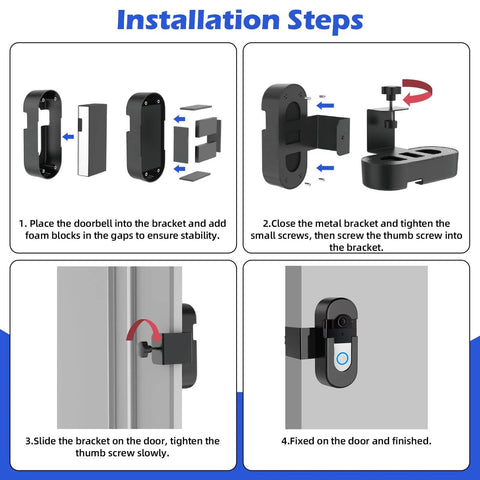 Installation Steps

1. Place the doorbell into the bracket and add foam blocks in the gaps to ensure stability.

2.Close the metal bracket and tighten the small screws, then screw the thumb screw into the bracket.

3.Slide the bracket on the door, tighten the thumb screw slowly.

4.Fixed on the door and finished.