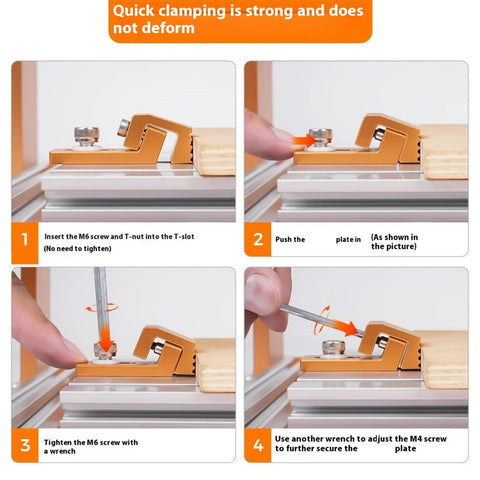 Quick clamping is strong and does not deform

1
Insert the M6 screw and T-nut into the T-slot
(No need to tighten)

2
Push the plate in (As shown in the picture)

3
Tighten the M6 screw with a wrench

4
Use another wrench to adjust the M4 screw to further secure the plate