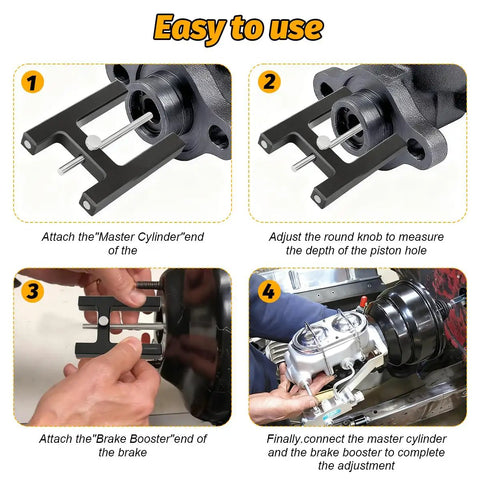 Easy to use

1

Attach the"Master Cylinder"end of the

2

Adjust the round knob to measure the depth of the piston hole

3

Attach the"Brake Booster"end of the brake

4

Finally.connect the master cylinder and the brake booster to complete the adjustment