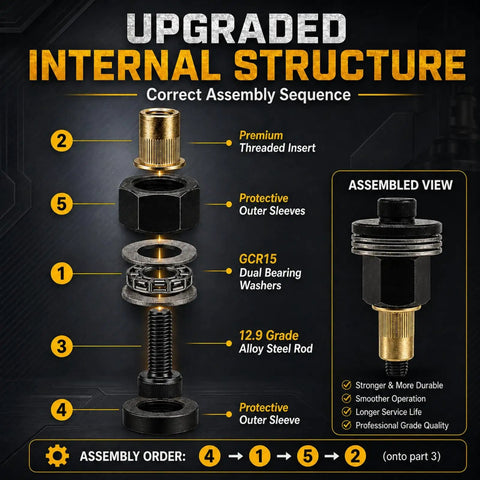 UPGRADED
INTERNAL STRUCTURE
Correct Assembly Sequence

2 Premium Threaded Insert

5 Protective Outer Sleeves

1 GCR15 Dual Bearing Washers

3 12.9 Grade Alloy Steel Rod

4 Protective Outer Sleeve

ASSEMBLED VIEW

Stronger & More Durable
Smoother Operation
Longer Service Life
Professional Grade Quality

ASSEMBLY ORDER: 4 → 1 → 5 → 2 (onto part 3)