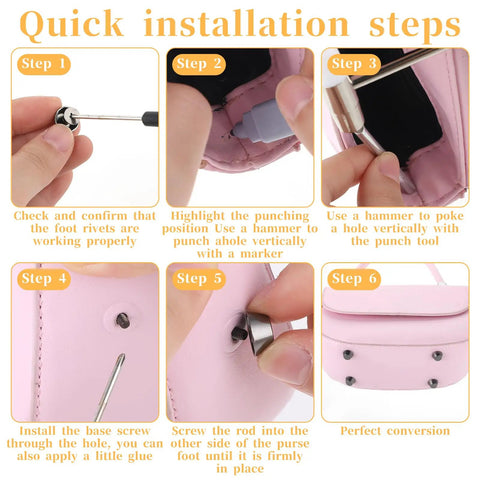 Quick installation steps

Step 1

Check and confirm that the foot rivets are working properly

Step 2

Highlight the punching position Use a hammer to punch ahole vertically with a marker

Step 3

Use a hammer to poke a hole vertically with the punch tool

Step 4

Install the base screw through the hole, you can also apply a little glue

Step 5

Screw the rod into the other side of the purse foot until it is firmly in place

Step 6

Perfect conversion