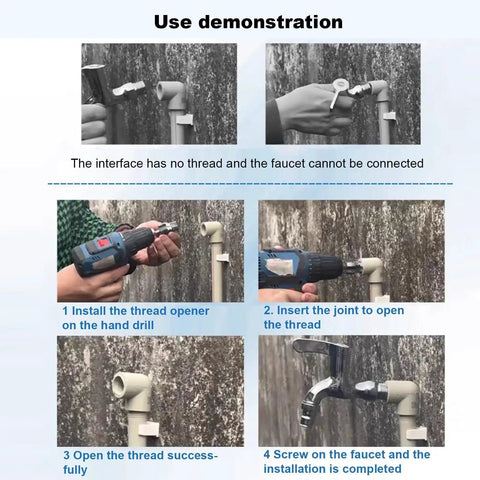 Use demonstration

The interface has no thread and the faucet cannot be connected

1 Install the thread opener on the hand drill

2. Insert the joint to open the thread

3 Open the thread successfully

4 Screw on the faucet and the installation is completed