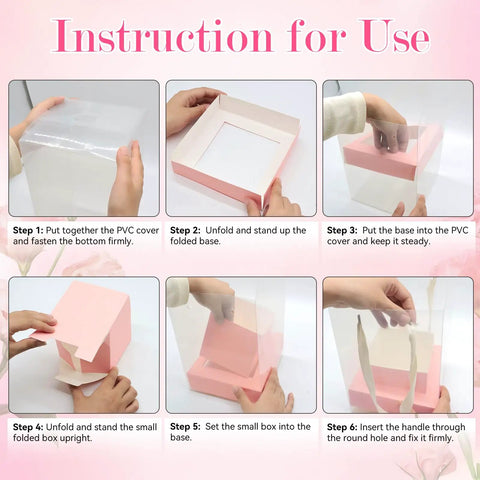 Instruction for Use

Step 1: Put together the PVC cover and fasten the bottom firmly.

Step 2: Unfold and stand up the folded base.

Step 3: Put the base into the PVC cover and keep it steady.

Step 4: Unfold and stand the small folded box upright.

Step 5: Set the small box into the base.

Step 6: Insert the handle through the round hole and fix it firmly.