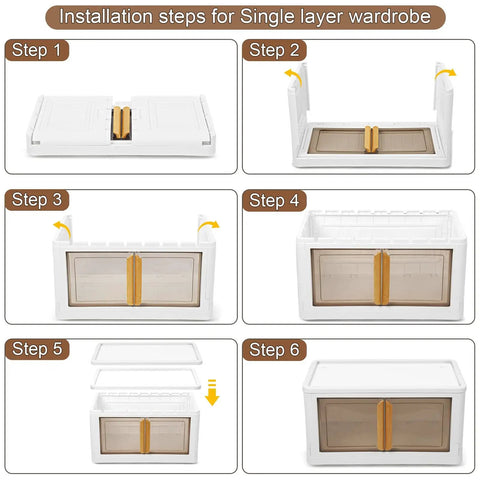 Installation steps for Single layer wardrobe

Step 1

Step 2

Step 3

Step 4

Step 5

Step 6