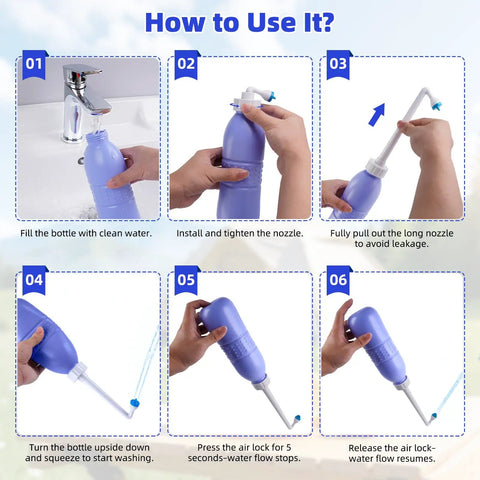 How to Use It?

01

Fill the bottle with clean water.

02

Install and tighten the nozzle.

03

Fully pull out the long nozzle to avoid leakage.

04

Turn the bottle upside down and squeeze to start washing.

05

Press the air lock for 5 seconds-water flow stops.

06

Release the air lock-water flow resumes.