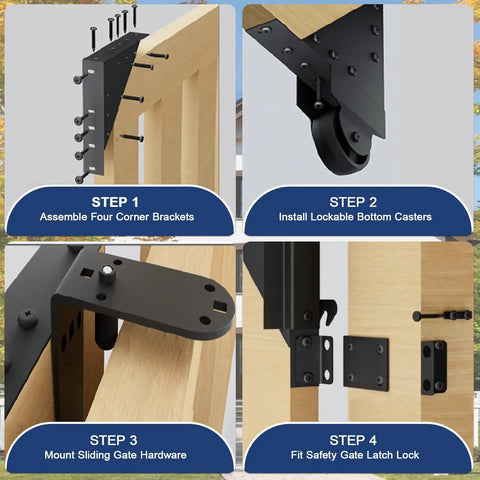 STEP 1
Assemble Four Corner Brackets

STEP 2
Install Lockable Bottom Casters

STEP 3
Mount Sliding Gate Hardware

STEP 4
Fit Safety Gate Latch Lock