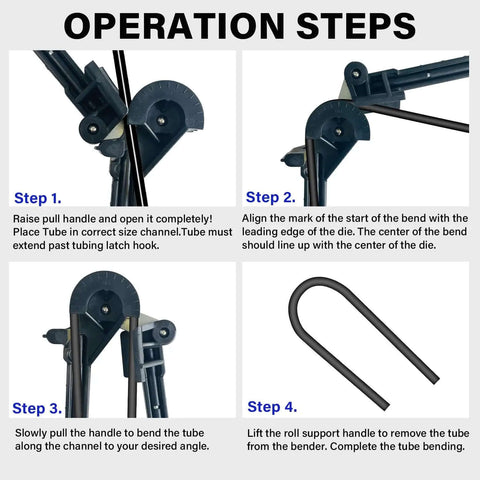 OPERATION STEPS

Step 1.

Raise pull handle and open it completely! Place Tube in correct size channel.Tube must extend past tubing latch hook.

Step 2.

Align the mark of the start of the bend with the leading edge of the die. The center of the bend should line up with the center of the die.

Step 3.

Slowly pull the handle to bend the tube along the channel to your desired angle.

Step 4.

Lift the roll support handle to remove the tube from the bender. Complete the tube bending.