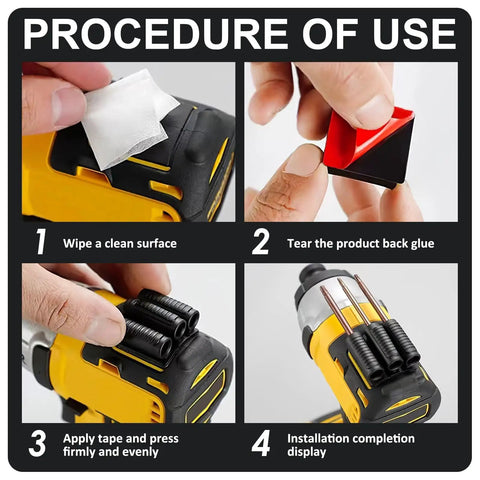 PROCEDURE OF USE

1 Wipe a clean surface

2 Tear the product back glue

3 Apply tape and press firmly and evenly

4 Installation completion display