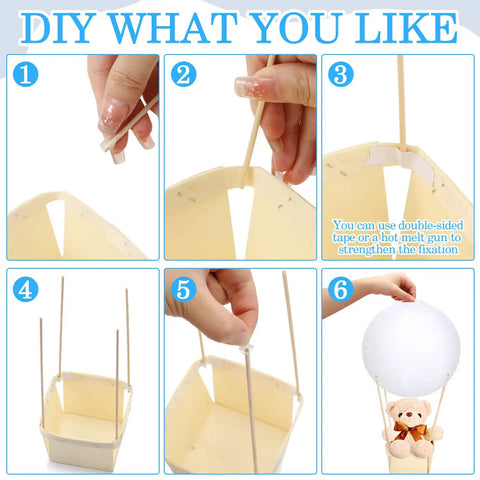 DIY WHAT YOU LIKE

1

2

3

You can use double-sided tape or a hot melt gun to strengthen the fixation

4

5

6