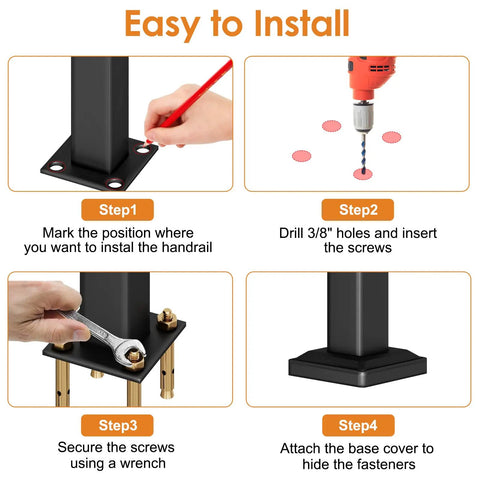 Easy to Install

Step1

Mark the position where you want to instal the handrail

Step2

Drill 3/8" holes and insert the screws

Step3

Secure the screws using a wrench

Step4

Attach the base cover to hide the fasteners