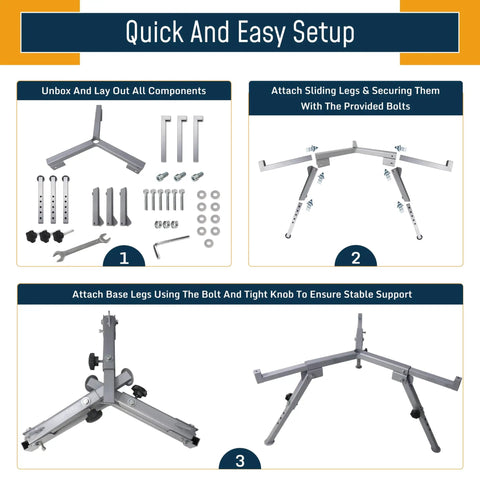 Quick And Easy Setup

Unbox And Lay Out All Components

1

Attach Sliding Legs & Securing Them With The Provided Bolts

2

Attach Base Legs Using The Bolt And Tight Knob To Ensure Stable Support

3