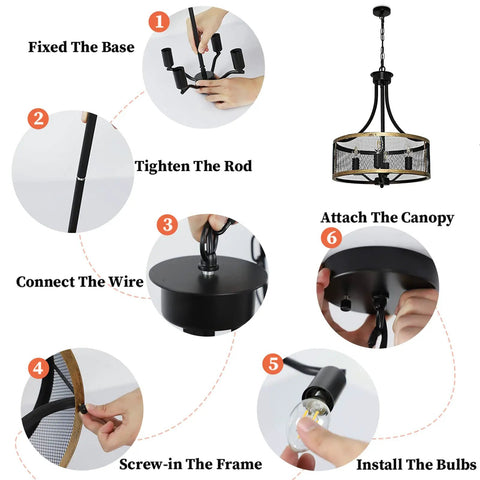 1
Fixed The Base

2
Tighten The Rod

3
Connect The Wire

4
Screw-in The Frame

5
Install The Bulbs

6
Attach The Canopy