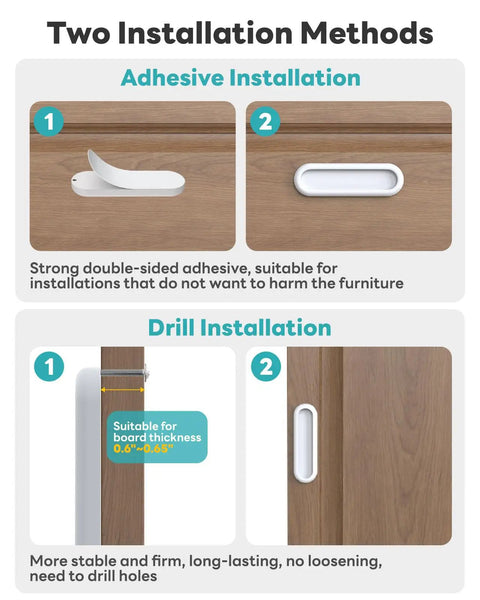 Two Installation Methods

Adhesive Installation

1

2

Strong double-sided adhesive, suitable for installations that do not want to harm the furniture

Drill Installation

1

Suitable for board thickness 0.6"~0.65"

2

More stable and firm, long-lasting, no loosening, need to drill holes