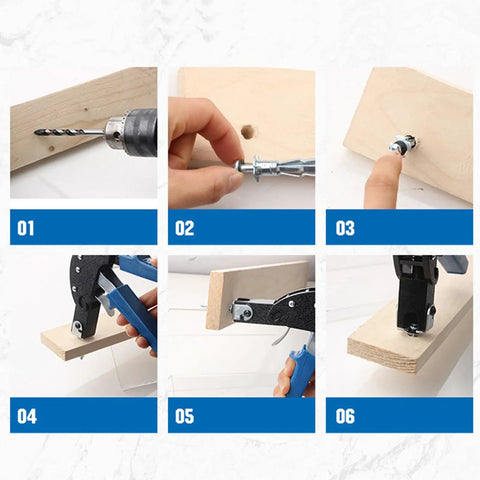 01

02

03

04

05

06