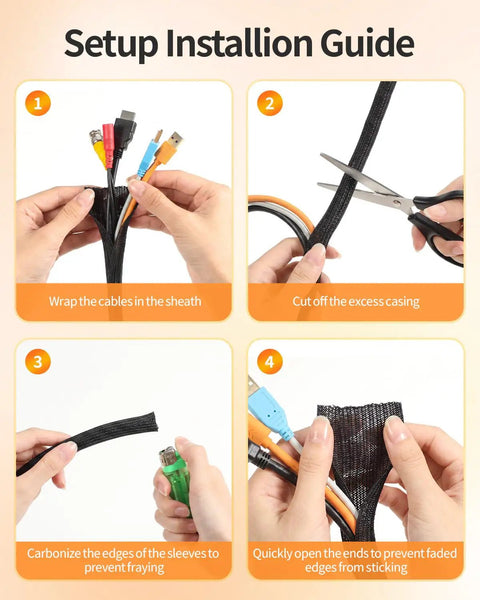 Setup Installion Guide

1

Wrap the cables in the sheath

2

Cut off the excess casing

3

Carbonize the edges of the sleeves to prevent fraying

4

Quickly open the ends to prevent faded edges from sticking