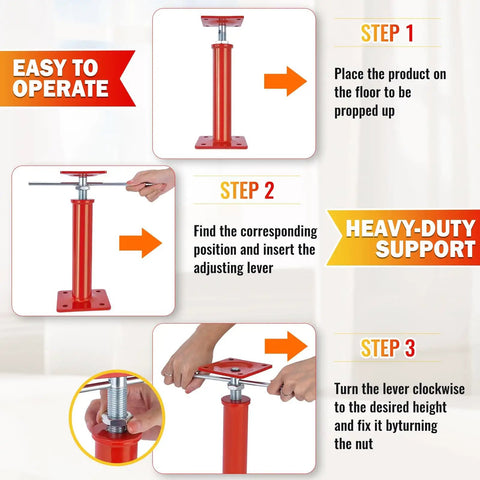 EASY TO OPERATE

STEP 1

Place the product on the floor to be propped up

STEP 2

Find the corresponding position and insert the adjusting lever

HEAVY-DUTY SUPPORT

STEP 3

Turn the lever clockwise to the desired height and fix it byturning the nut