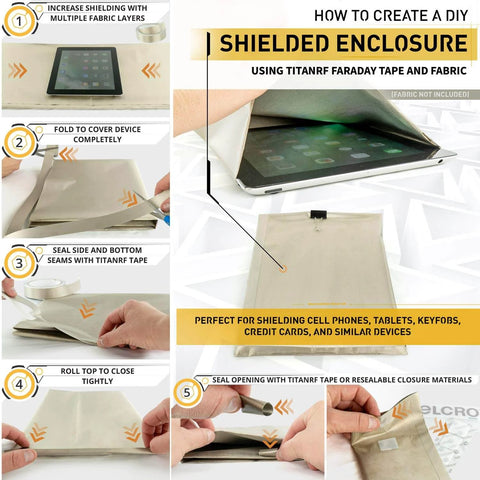 1 INCREASE SHIELDING WITH MULTIPLE FABRIC LAYERS

2 FOLD TO COVER DEVICE COMPLETELY

3 SEAL SIDE AND BOTTOM SEAMS WITH TITANRF TAPE

4 ROLL TOP TO CLOSE TIGHTLY

HOW TO CREATE A DIY

SHIELDED ENCLOSURE

USING TITANRF FARADAY TAPE AND FABRIC

[FABRIC NOT INCLUDED]

PERFECT FOR SHIELDING CELL PHONES, TABLETS, KEYFOBS, CREDIT CARDS, AND SIMILAR DEVICES

5 SEAL OPENING WITH TITANRF TAPE OR RESEALABLE CLOSURE MATERIALS

ELCRO