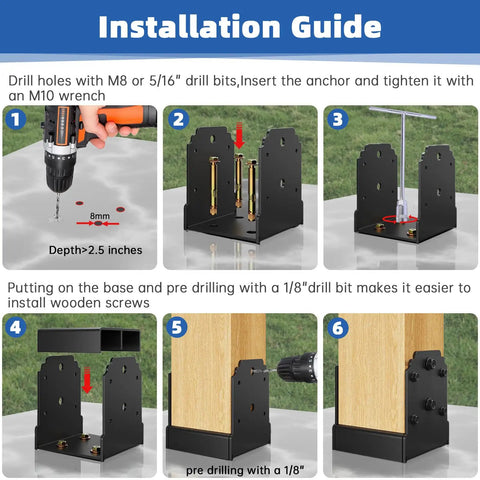 Installation Guide

Drill holes with M8 or 5/16" drill bits,Insert the anchor and tighten it with an M10 wrench

1

8mm

Depth>2.5 inches

2

3

Putting on the base and pre drilling with a 1/8"drill bit makes it easier to install wooden screws

4

5

pre drilling with a 1/8"

6