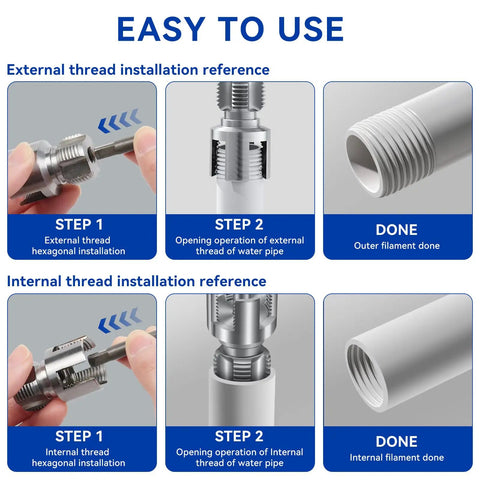 EASY TO USE

External thread installation reference

STEP 1
External thread hexagonal installation

STEP 2
Opening operation of external thread of water pipe

DONE
Outer filament done

Internal thread installation reference

STEP 1
Internal thread hexagonal installation

STEP 2
Opening operation of Internal thread of water pipe

DONE
Internal filament done