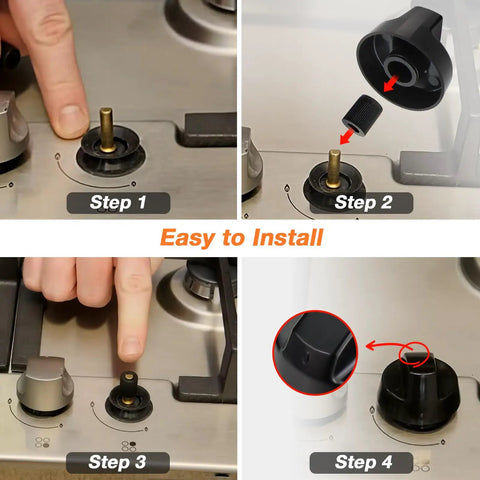 Step 1

Step 2

Easy to Install

Step 3

Step 4