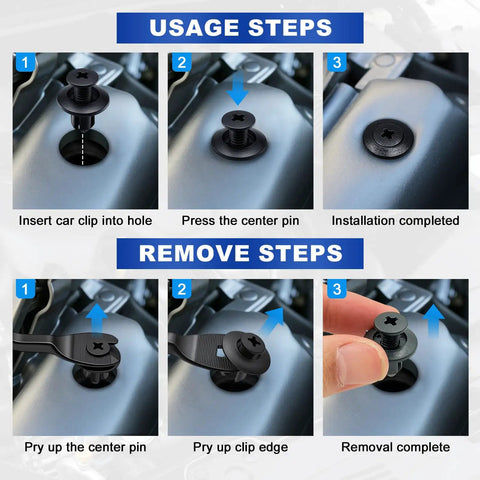 USAGE STEPS

1

Insert car clip into hole

2

Press the center pin

3

Installation completed

REMOVE STEPS

1

Pry up the center pin

2

Pry up clip edge

3

Removal complete