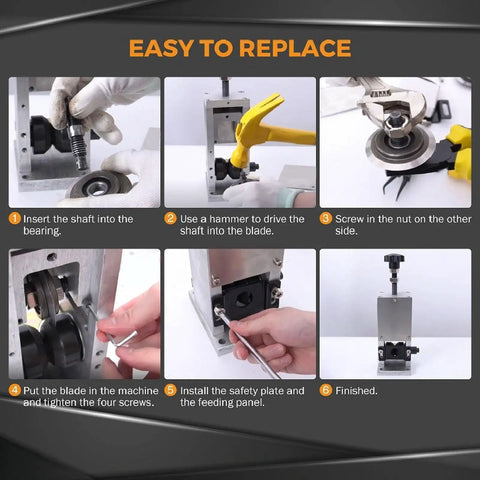 EASY TO REPLACE

1 Insert the shaft into the bearing.

2 Use a hammer to drive the shaft into the blade.

3 Screw in the nut on the other side.

4 Put the blade in the machine and tighten the four screws.

5 Install the safety plate and the feeding panel.

6 Finished.