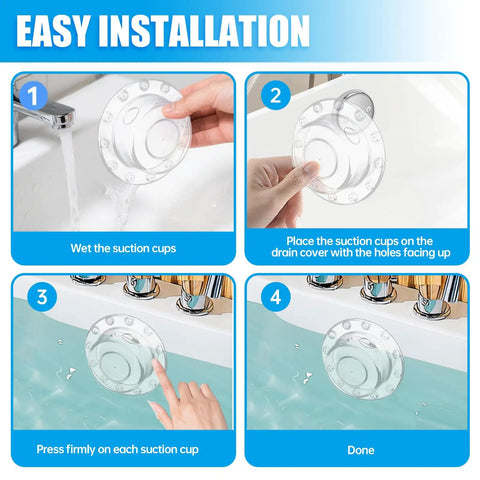 EASY INSTALLATION

1

Wet the suction cups

2

Place the suction cups on the drain cover with the holes facing up

3

Press firmly on each suction cup

4

Done