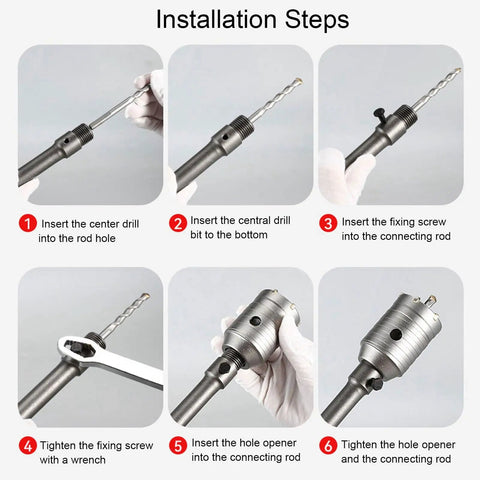 Installation Steps

1 Insert the center drill into the rod hole

2 Insert the central drill bit to the bottom

3 Insert the fixing screw into the connecting rod

4 Tighten the fixing screw with a wrench

5 Insert the hole opener into the connecting rod

6 Tighten the hole opener and the connecting rod