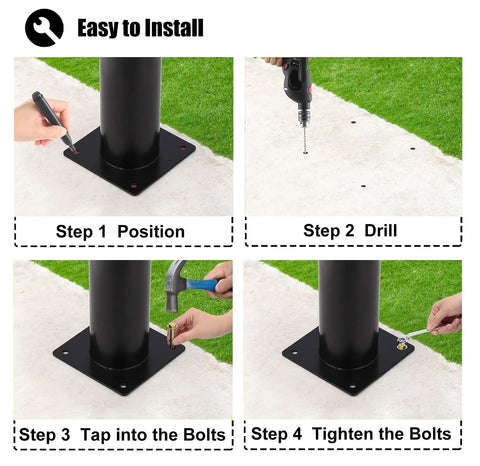 Easy to Install

Step 1 Position

Step 2 Drill

Step 3 Tap into the Bolts

Step 4 Tighten the Bolts