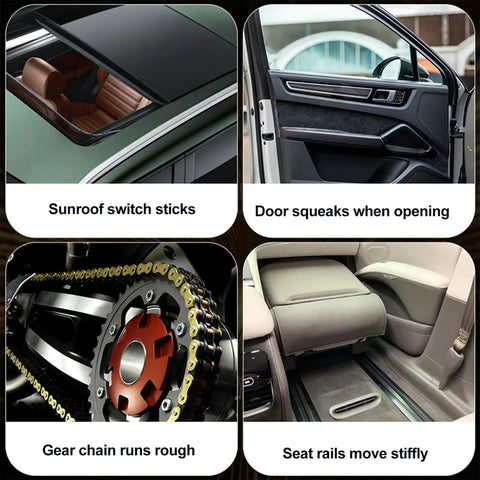 Sunroof switch sticks

Door squeaks when opening

Gear chain runs rough

Seat rails move stiffly