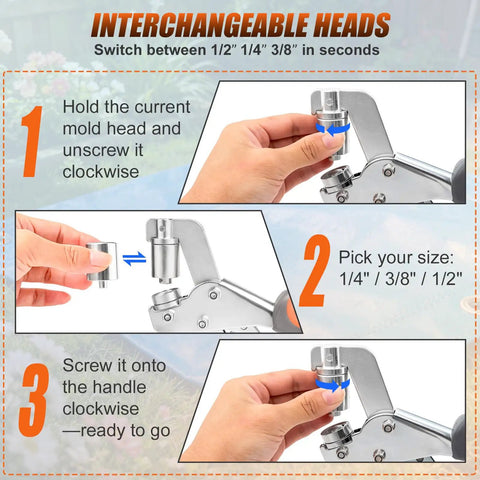 INTERCHANGEABLE HEADS
Switch between 1/2" 1/4" 3/8" in seconds

1 Hold the current mold head and unscrew it clockwise

2 Pick your size: 1/4" / 3/8" / 1/2"

3 Screw it onto the handle clockwise —ready to go