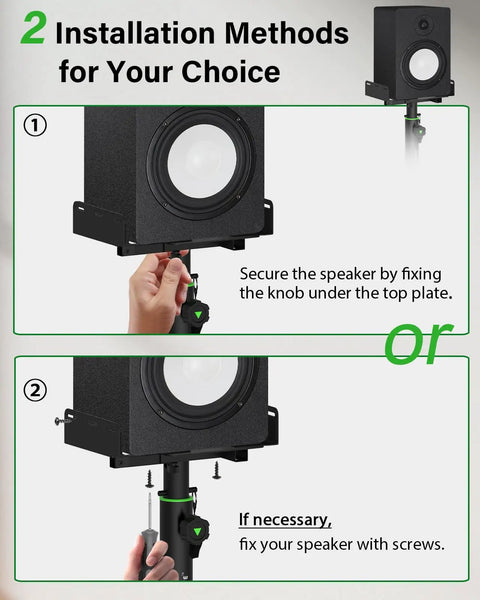 2 Installation Methods for Your Choice

①

Secure the speaker by fixing the knob under the top plate.

or

②

If necessary,
fix your speaker with screws.