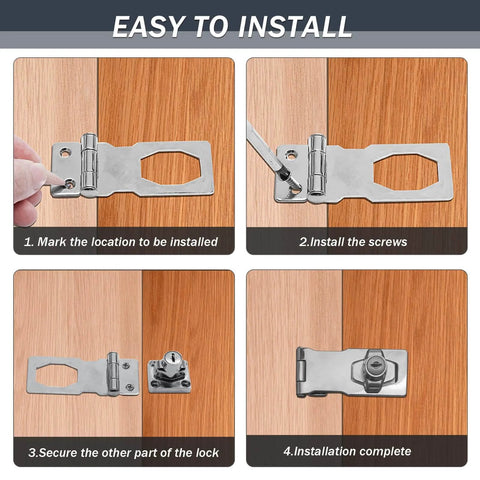 EASY TO INSTALL

1. Mark the location to be installed

2.Install the screws

3.Secure the other part of the lock

4.Installation complete