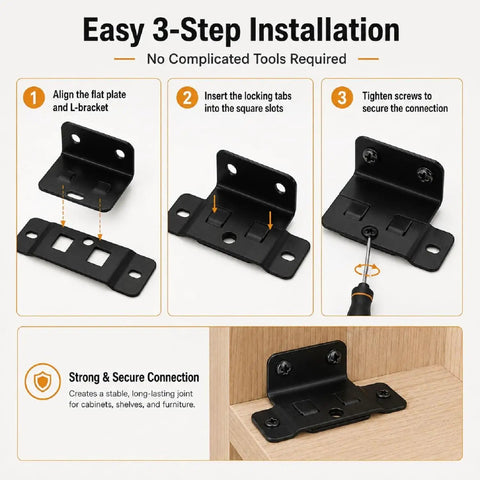 Easy 3-Step Installation

No Complicated Tools Required

1 Align the flat plate and L-bracket

2 Insert the locking tabs into the square slots

3 Tighten screws to secure the connection

Strong & Secure Connection

Creates a stable, long-lasting joint for cabinets, shelves, and furniture.