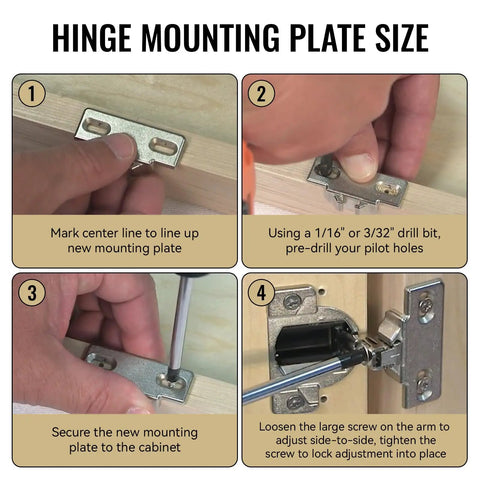 HINGE MOUNTING PLATE SIZE

1

Mark center line to line up new mounting plate

2

Using a 1/16" or 3/32" drill bit, pre-drill your pilot holes

3

Secure the new mounting plate to the cabinet

4

Loosen the large screw on the arm to adjust side-to-side, tighten the screw to lock adjustment into place