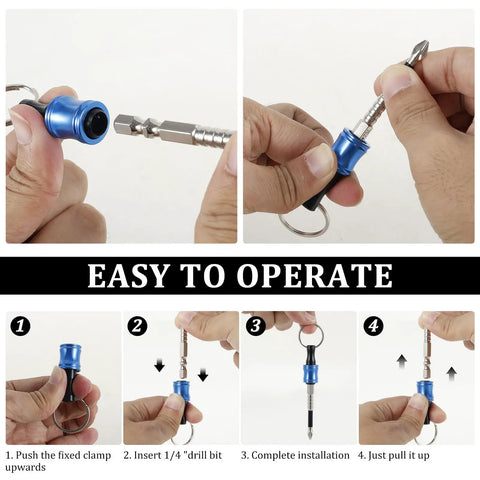 EASY TO OPERATE

1

2

3

4

1. Push the fixed clamp upwards

2. Insert 1/4 "drill bit

3. Complete installation

4. Just pull it up