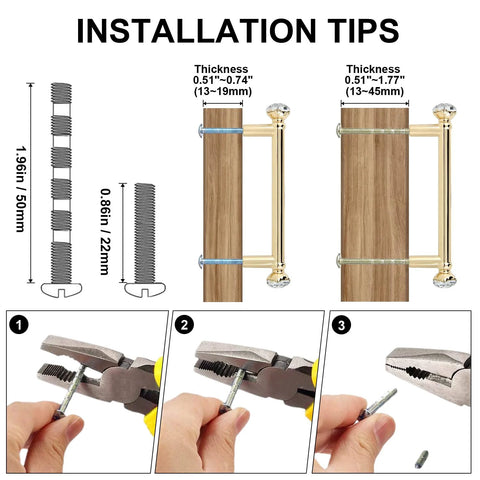 INSTALLATION TIPS

1.96in / 50mm

0.86in / 22mm

Thickness
0.51"~0.74"
(13~19mm)

Thickness
0.51"~1.77"
(13~45mm)

1

2

3