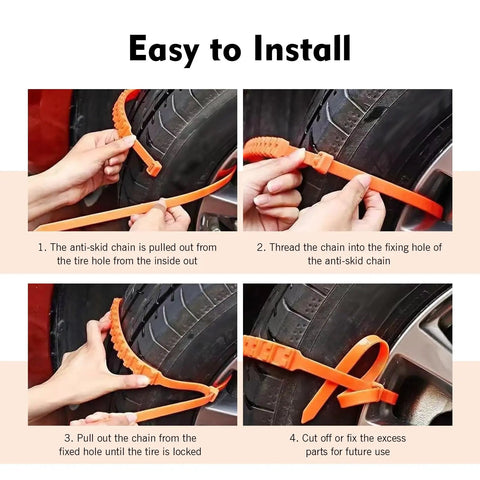 Easy to Install

1. The anti-skid chain is pulled out from the tire hole from the inside out

2. Thread the chain into the fixing hole of the anti-skid chain

3. Pull out the chain from the fixed hole until the tire is locked

4. Cut off or fix the excess parts for future use