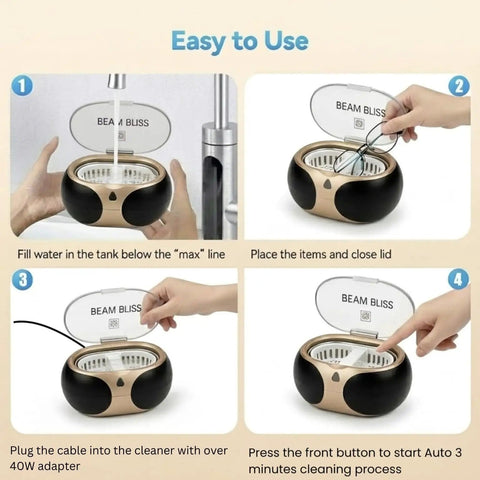 Easy to Use

1

BEAM BLISS

Fill water in the tank below the "max" line

2

BEAM BLISS

Place the items and close lid

3

BEAM BLISS

Plug the cable into the cleaner with over 40W adapter

4

BEAM BLISS

Press the front button to start Auto 3 minutes cleaning process