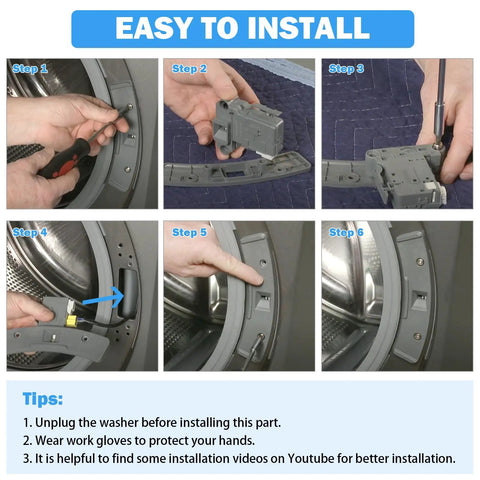 EASY TO INSTALL

Step 1

Step 2

Step 3

Step 4

Step 5

Step 6

Tips:

1. Unplug the washer before installing this part.
2. Wear work gloves to protect your hands.
3. It is helpful to find some installation videos on Youtube for better installation.