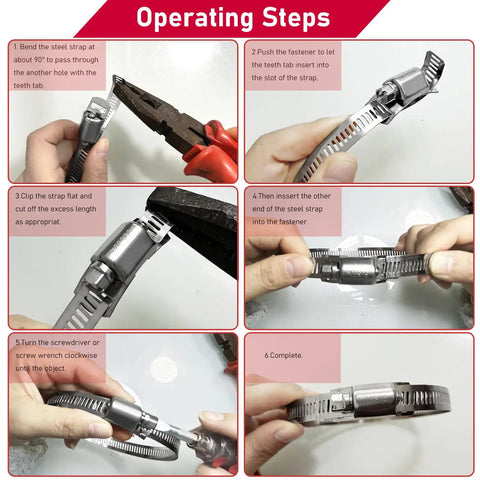 Operating Steps

1. Bend the steel strap at about 90° to pass through the another hole with the teeth tab.

2.Push the fastener to let the teeth tab insert into the slot of the strap.

3.Clip the strap flat and cut off the excess length as appropriat.

4.Then inssert the other end of the steel strap into the fastener.

5.Turn the screwdriver or screw wrench clockwise until the object.

6.Complete.