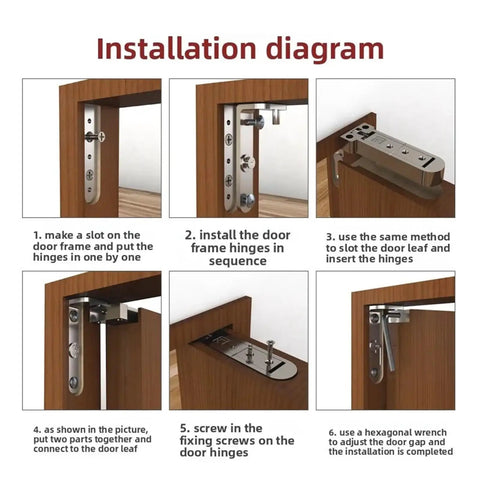 Installation diagram

1. make a slot on the door frame and put the hinges in one by one

2. install the door frame hinges in sequence

3. use the same method to slot the door leaf and insert the hinges

4. as shown in the picture, put two parts together and connect to the door leaf

5. screw in the fixing screws on the door hinges

6. use a hexagonal wrench to adjust the door gap and the installation is completed