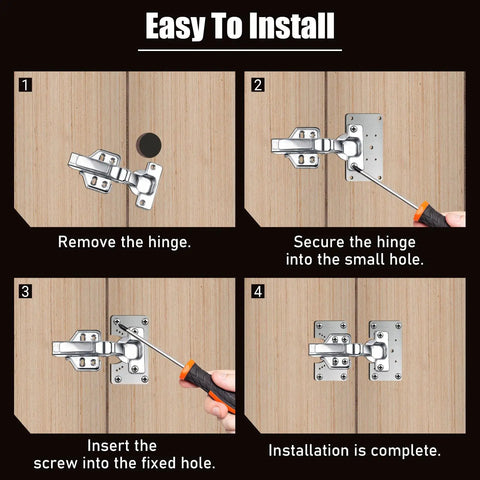 Easy To Install

1

Remove the hinge.

2

Secure the hinge into the small hole.

3

Insert the screw into the fixed hole.

4

Installation is complete.