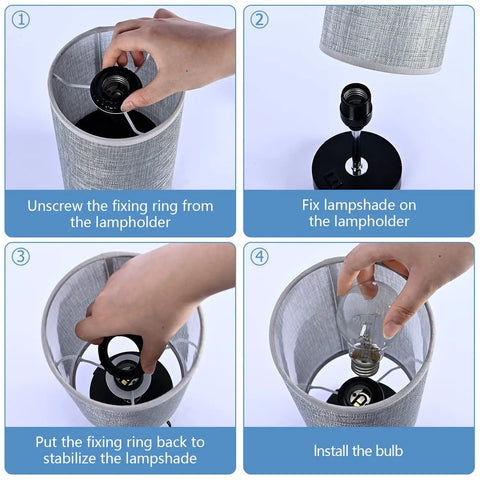 ①

Unscrew the fixing ring from the lampholder

②

Fix lampshade on the lampholder

③

Put the fixing ring back to stabilize the lampshade

④

Install the bulb